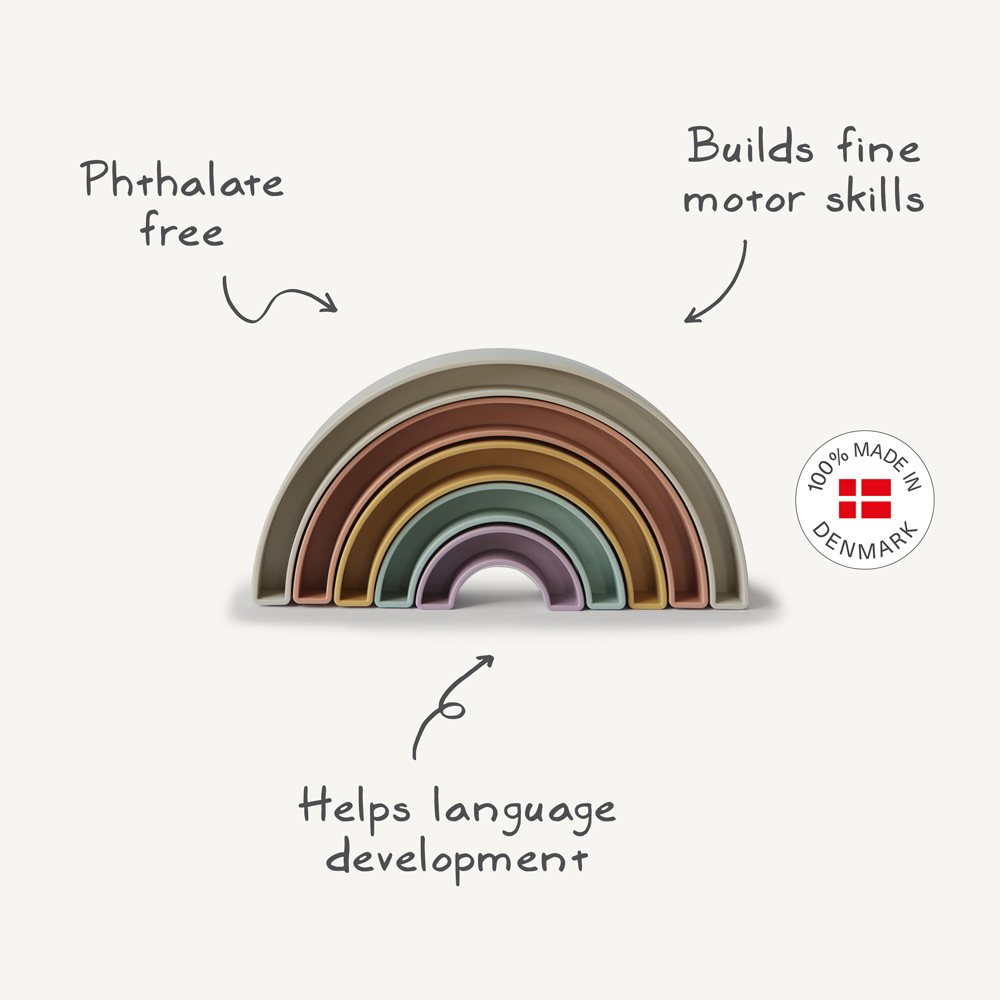 Phthalate free

Builds fine motor skills

100% MADE IN DENMARK

Helps language development